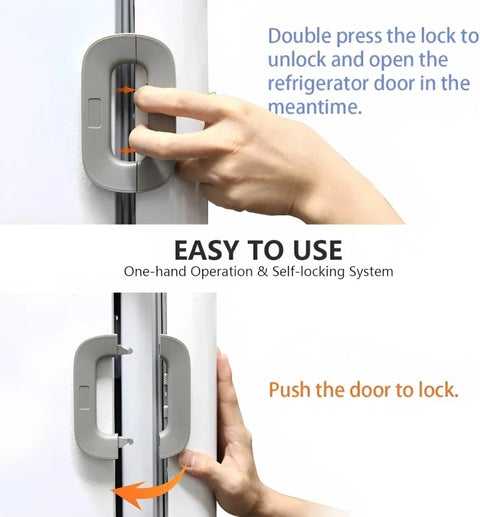 Double press the lock to unlock and open the refrigerator door in the meantime.

EASY TO USE
One-hand Operation & Self-locking System

Push the door to lock.